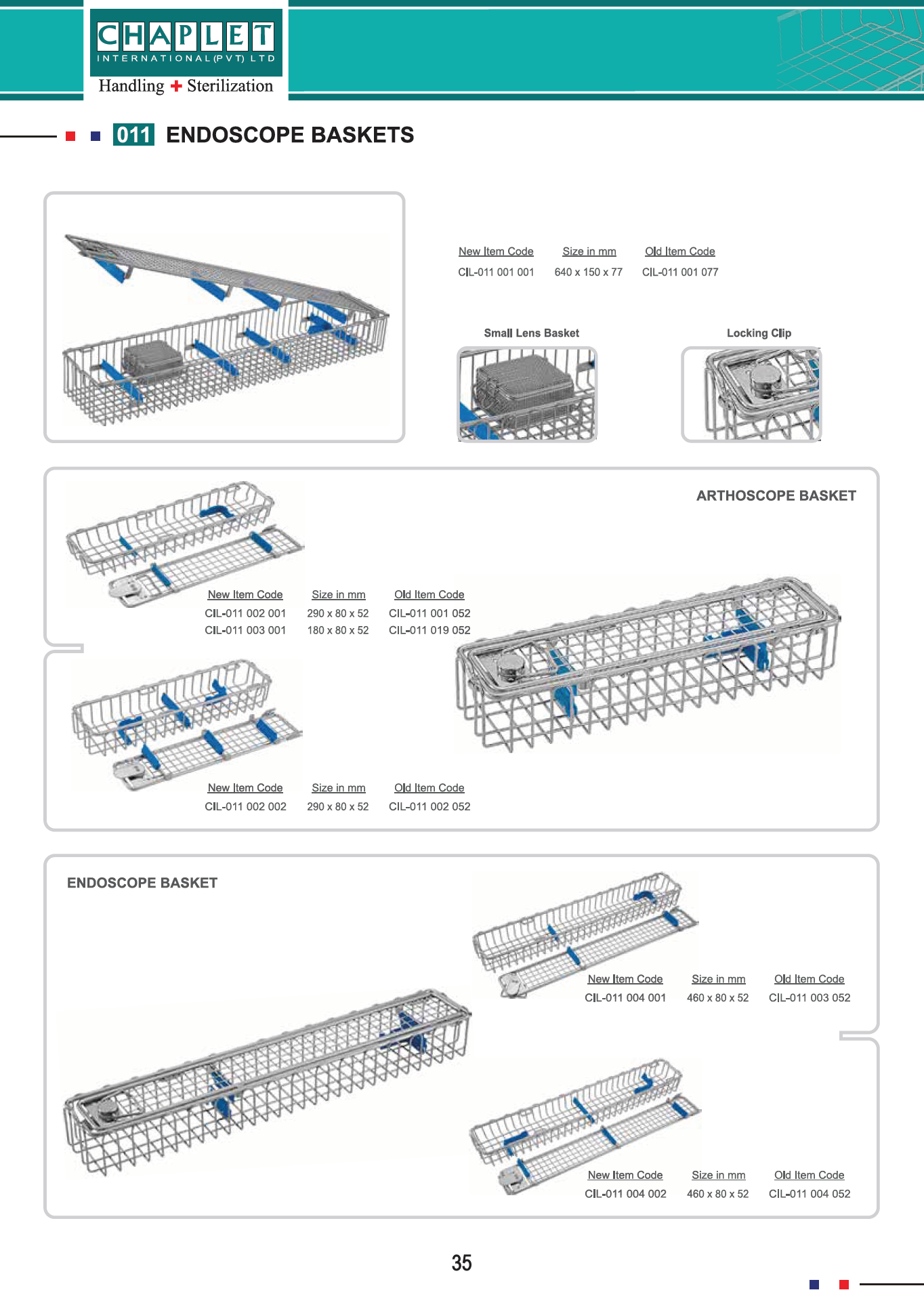 CHAPLET
INTERNATIONAL (PVT) LTD
Handling + Sterilization

011 ENDOSCOPE BASKETS

| New Item Code | Size in mm | Old Item Code |
|---|---|---|
| CIL-011 001 001 | 640 x 150 x 77 | CIL-011 001 077 |

Small Lens Basket

Locking Clip

ARTHOSCOPE BASKET

| New Item Code | Size in mm | Old Item Code |
|---|---|---|
| CIL-011 002 001 | 290 x 80 x 52 | CIL-011 001 052 |
| CIL-011 003 001 | 180 x 80 x 52 | CIL-011 019 052 |

| New Item Code | Size in mm | Old Item Code |
|---|---|---|
| CIL-011 002 002 | 290 x 80 x 52 | CIL-011 002 052 |

ENDOSCOPE BASKET

| New Item Code | Size in mm | Old Item Code |
|---|---|---|
| CIL-011 004 001 | 460 x 80 x 52 | CIL-011 003 052 |

| New Item Code | Size in mm | Old Item Code |
|---|---|---|
| CIL-011 004 002 | 460 x 80 x 52 | CIL-011 004 052 |

35